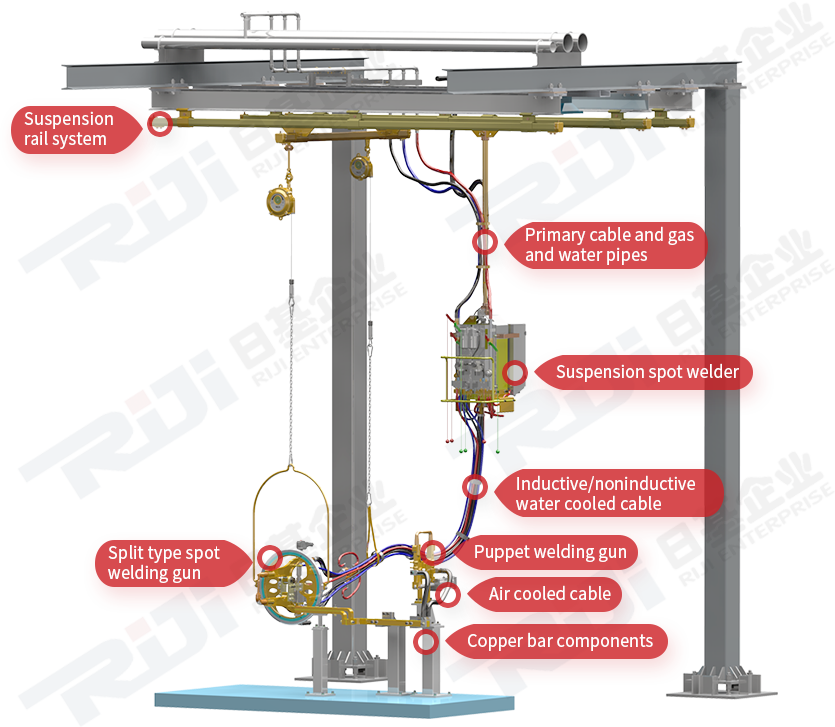 Suspension rail system

Primary cable and gas and water pipes

Suspension spot welder

Inductive/noninductive water cooled cable

Split type spot welding gun

Puppet welding gun

Air cooled cable

Copper bar components

RiJi 日基企业 RIJI ENTERPRISE